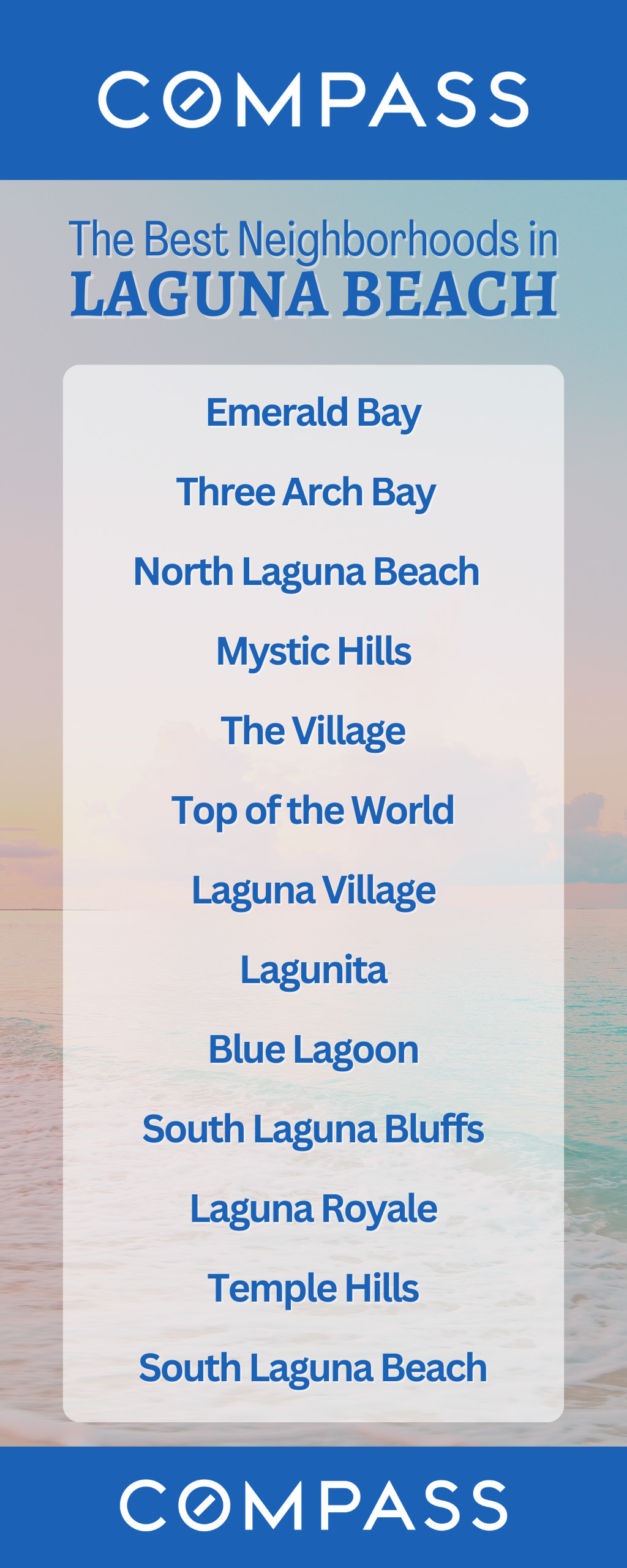 COMPASS

The Best Neighborhoods in
LAGUNA BEACH

Emerald Bay

Three Arch Bay

North Laguna Beach

Mystic Hills

The Village

Top of the World

Laguna Village

Lagunita

Blue Lagoon

South Laguna Bluffs

Laguna Royale

Temple Hills

South Laguna Beach

COMPASS